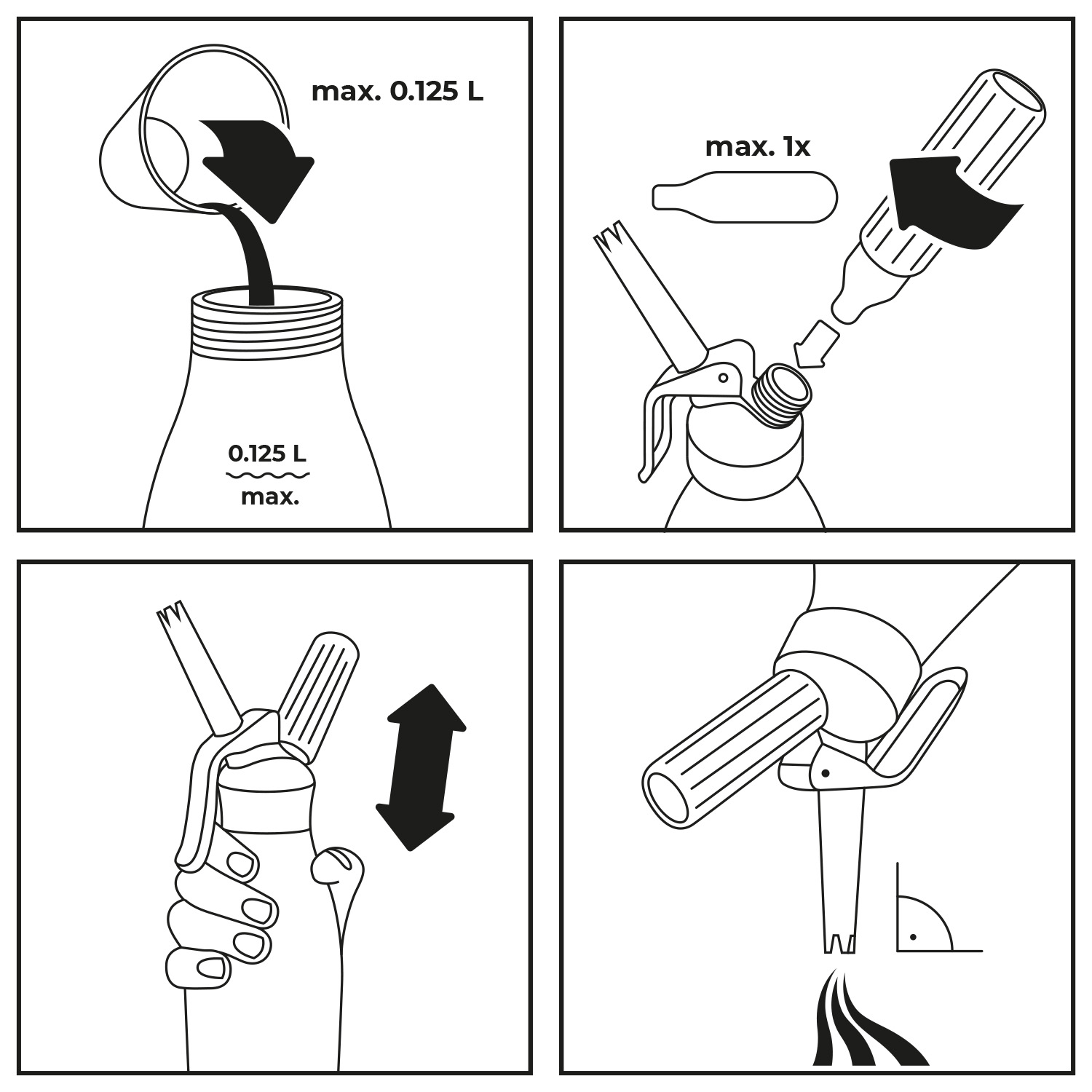 max. 0.125 L

0.125 L

max.

max. 1x